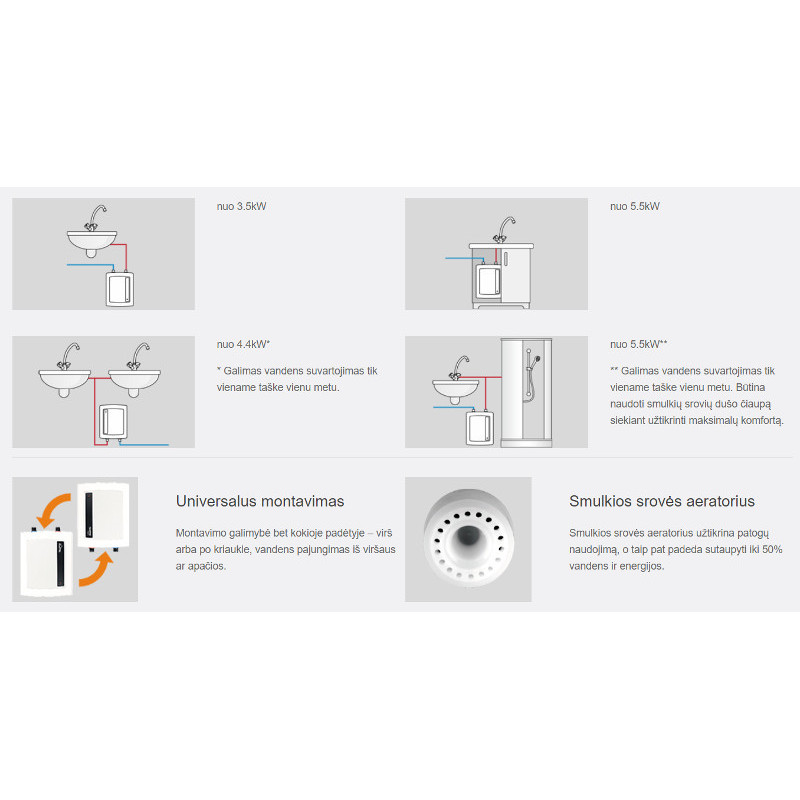 nuo 3.5kW

nuo 5.5kW

nuo 4.4kW*

* Galimas vandens suvartojimas tik viename taške vienu metu.

nuo 5.5kW**

** Galimas vandens suvartojimas tik viename taške vienu metu. Būtina naudoti smulkių srovių dušo čiaupą siekiant užtikrinti maksimalų komfortą.

Universalus montavimas

Montavimo galimybė bet kokioje padėtyje – virš arba po kriaukle, vandens pajungimas iš viršaus ar apačios.

Smulkios srovės aeratorius

Smulkios srovės aeratorius užtikrina patogų naudojimą, o taip pat padeda sutaupyti iki 50% vandens ir energijos.