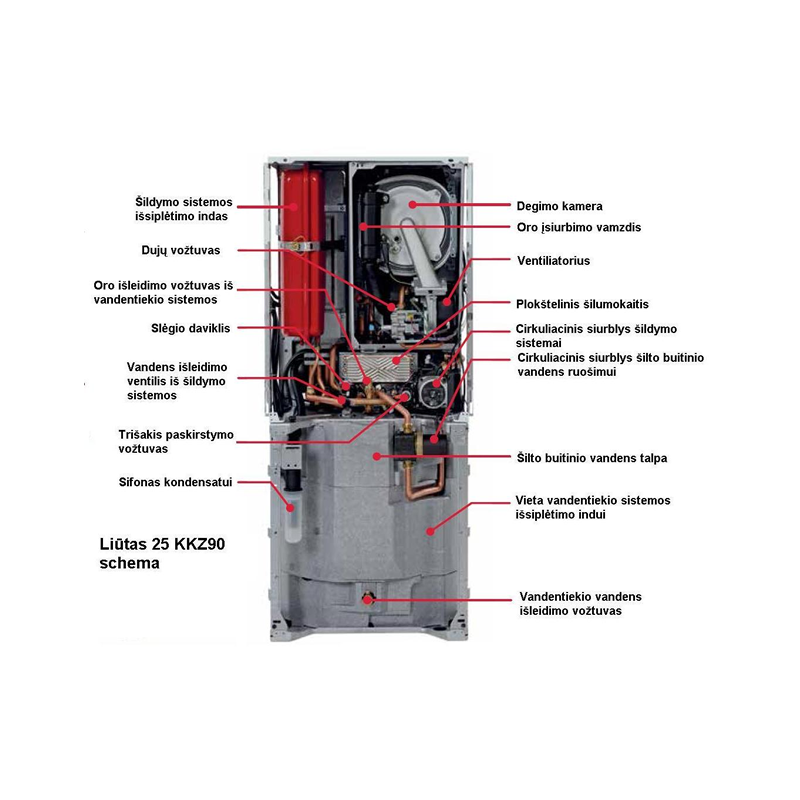 Šildymo sistemos išsiplėtimo indas

Dujų vožtuvas

Oro išleidimo vožtuvas iš vandentiekio sistemos

Slėgio daviklis

Vandens išleidimo ventilis iš šildymo sistemos

Trišakis paskirstymo vožtuvas

Sifonas kondensatui

Liūtas 25 KKZ90 schema

Degimo kamera

Oro įsiurbimo vamzdis

Ventiliatorius

Plokštelinis šilumokaitis

Cirkuliacinis siurblys šildymo sistemai

Cirkuliacinis siurblys šilto buitinio vandens ruošimui

Šilto buitinio vandens talpa

Vieta vandentiekio sistemos išsiplėtimo indui

Vandentiekio vandens išleidimo vožtuvas