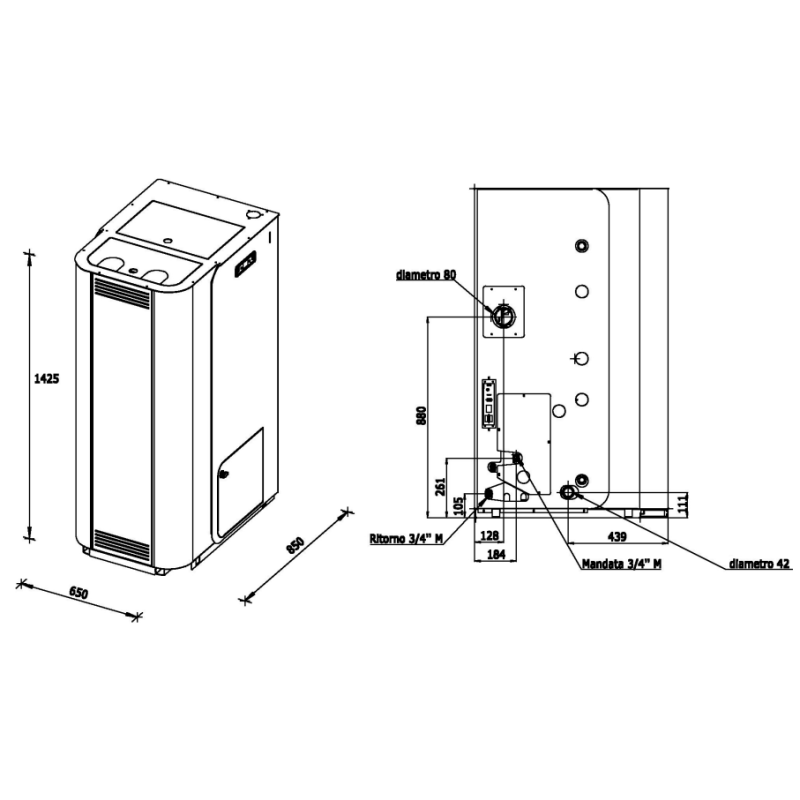 1425

650

850

diametro 80

880

261

105

111

Ritorno 3/4" M

128

184

439

Mandata 3/4" M

diametro 42