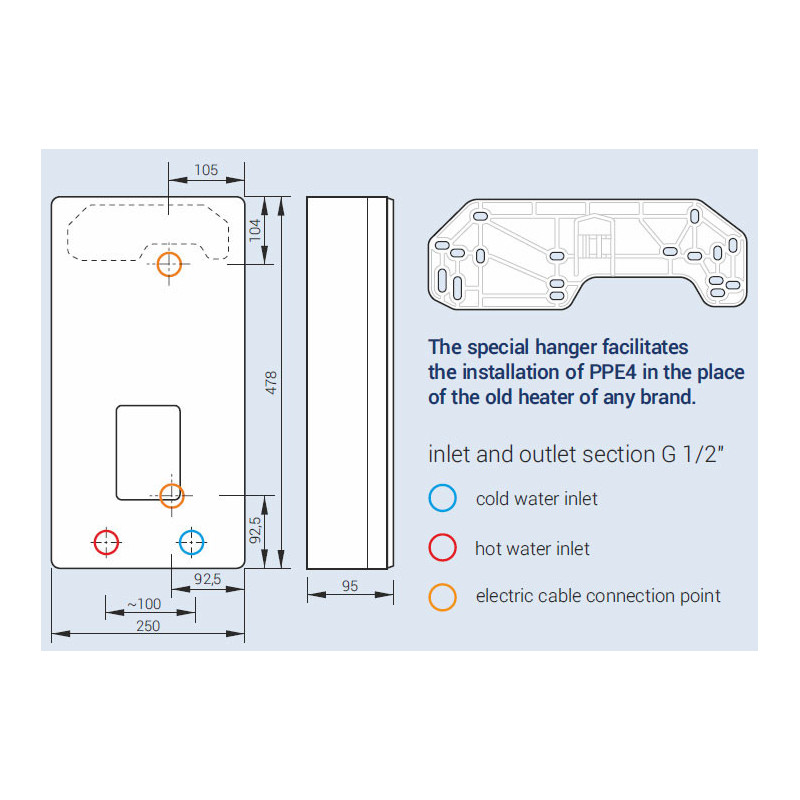 105

104

478

92,5

92,5

~100

250

95

The special hanger facilitates the installation of PPE4 in the place of the old heater of any brand.

inlet and outlet section G 1/2"

cold water inlet

hot water inlet

electric cable connection point