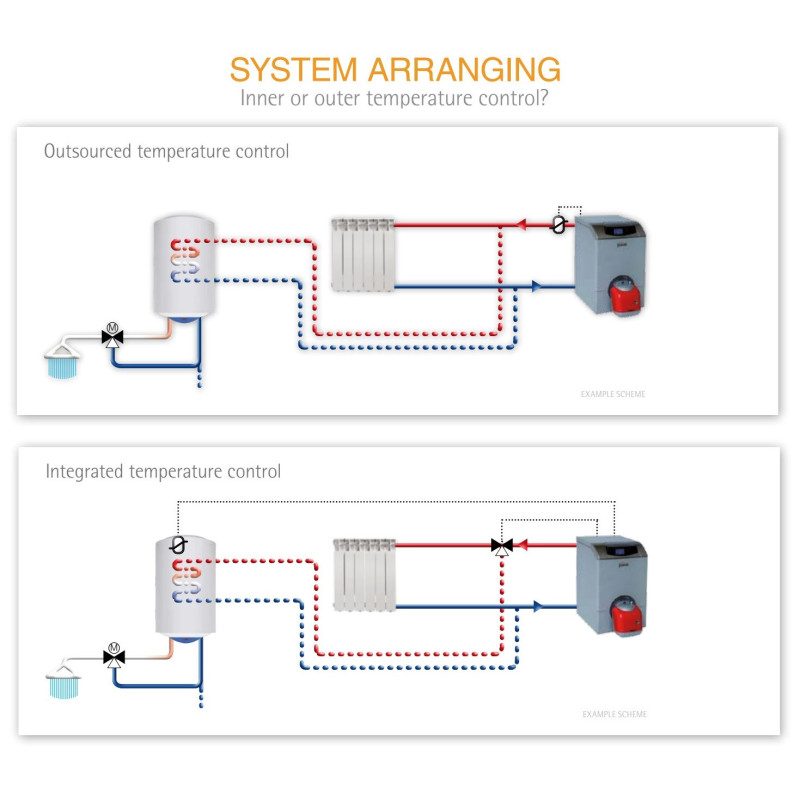 SYSTEM ARRANGING
Inner or outer temperature control?

Outsourced temperature control

M

EXAMPLE SCHEME

Integrated temperature control

M

EXAMPLE SCHEME