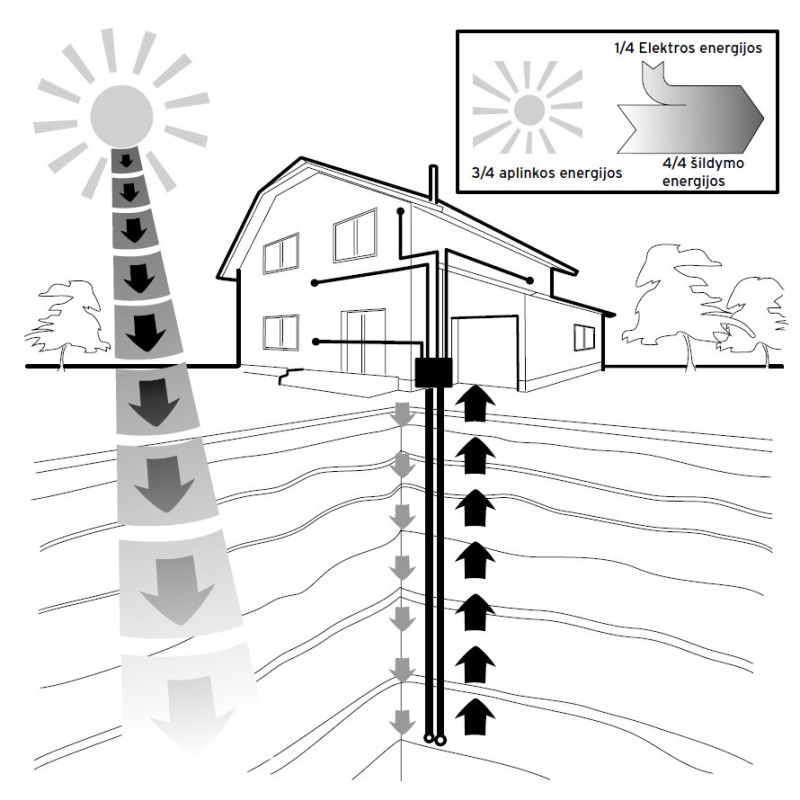 1/4 Elektros energijos

3/4 aplinkos energijos

4/4 šildymo energijos