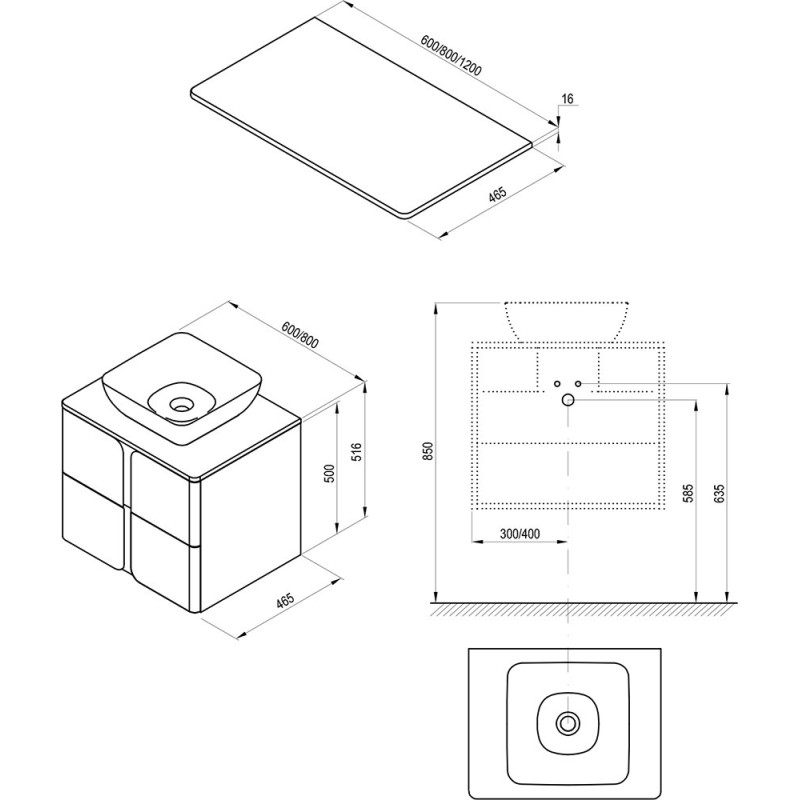 600/800/1200

16

465

600/800

500

516

465

850

300/400

585

635