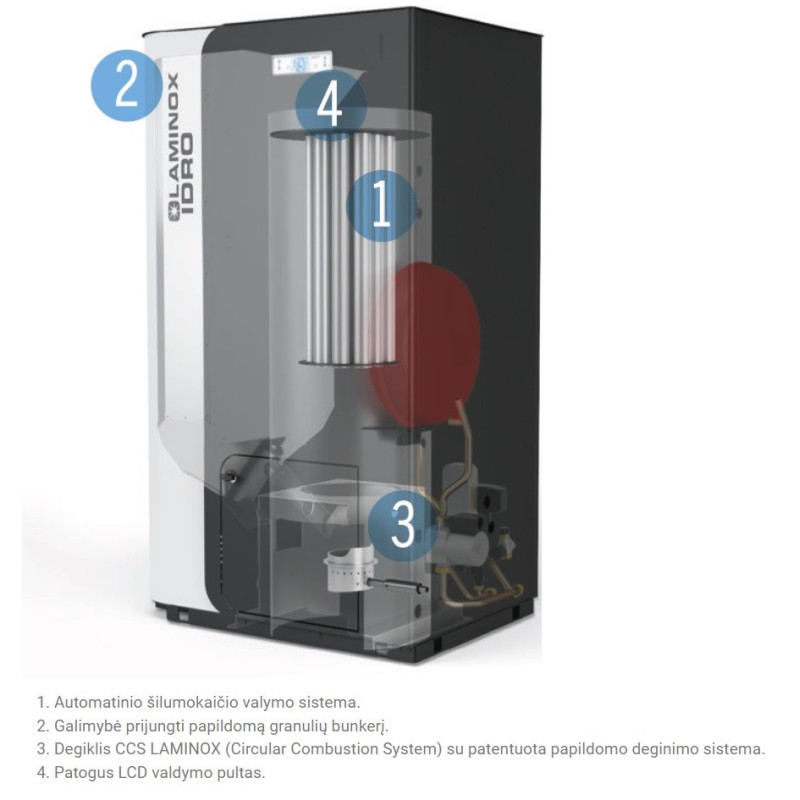 2
LAMINOX
IDRO
4
1
3

1. Automatinio šilumokaičio valymo sistema.
2. Galimybė prijungti papildomą granulių bunkerį.
3. Degiklis CCS LAMINOX (Circular Combustion System) su patentuota papildomo deginimo sistema.
4. Patogus LCD valdymo pultas.